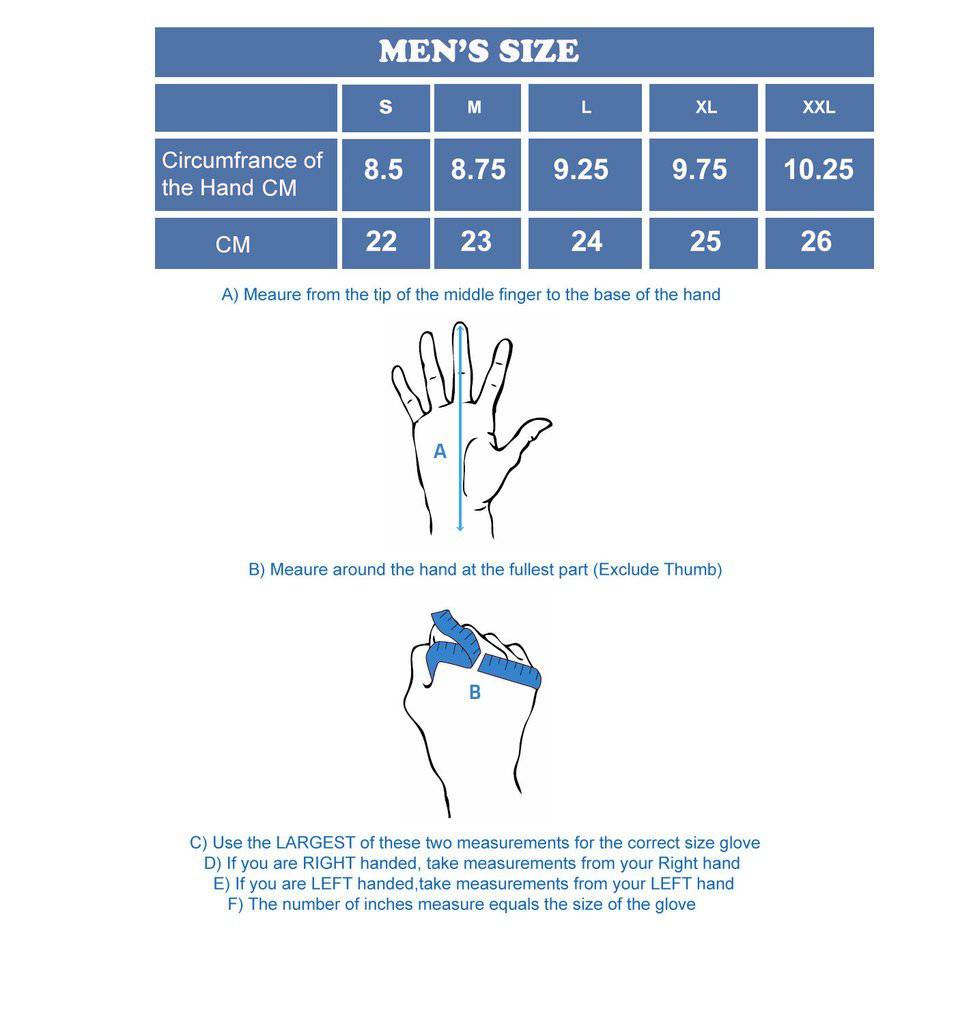 MEN'S SIZE

| | S | M | L | XL | XXL |
|---|---|---|---|---|---|
| Circumfrance of the Hand CM | 8.5 | 8.75 | 9.25 | 9.75 | 10.25 |
| CM | 22 | 23 | 24 | 25 | 26 |

A) Meaure from the tip of the middle finger to the base of the hand

A

B) Meaure around the hand at the fullest part (Exclude Thumb)

B

C) Use the LARGEST of these two measurements for the correct size glove
D) If you are RIGHT handed, take measurements from your Right hand
E) If you are LEFT handed,take measurements from your LEFT hand
F) The number of inches measure equals the size of the glove